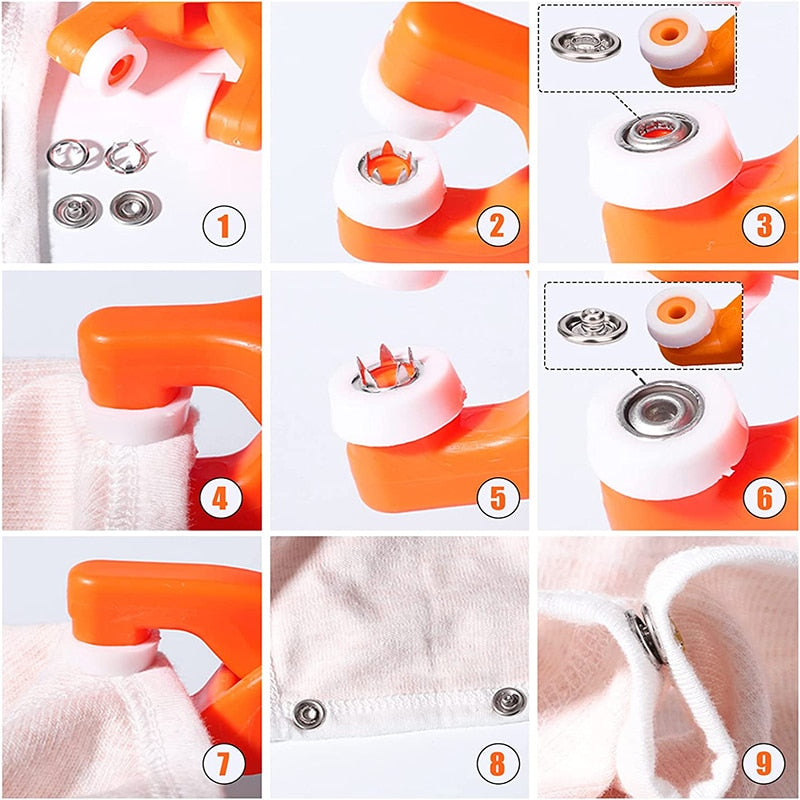 1

2

3

4

5

6

7

8

9